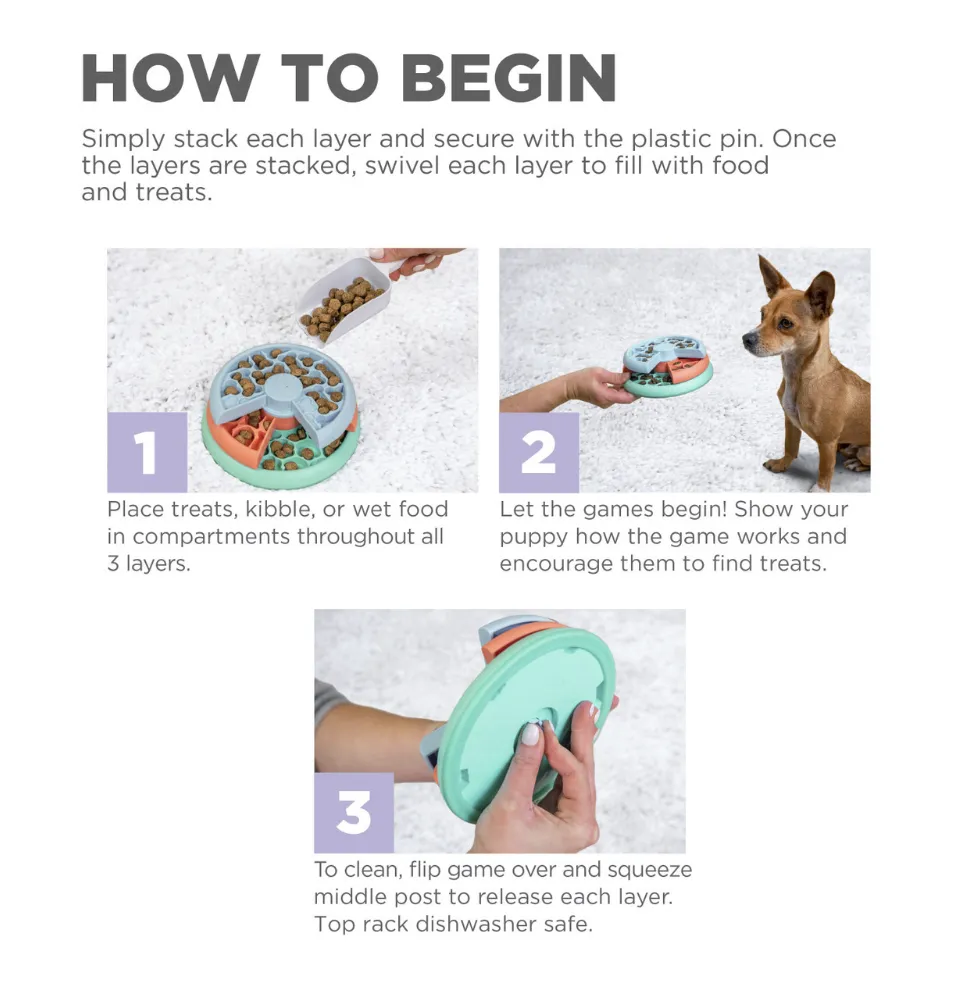 HOW TO BEGIN

Simply stack each layer and secure with the plastic pin. Once the layers are stacked, swivel each layer to fill with food and treats.

1

Place treats, kibble, or wet food in compartments throughout all 3 layers.

2

Let the games begin! Show your puppy how the game works and encourage them to find treats.

3

To clean, flip game over and squeeze middle post to release each layer. Top rack dishwasher safe.